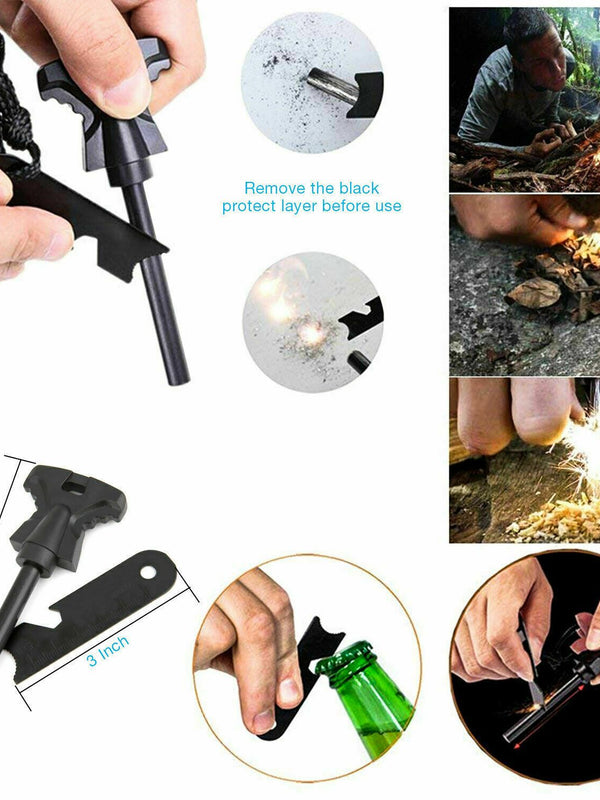 Remove the black protect layer before use

3 Inch